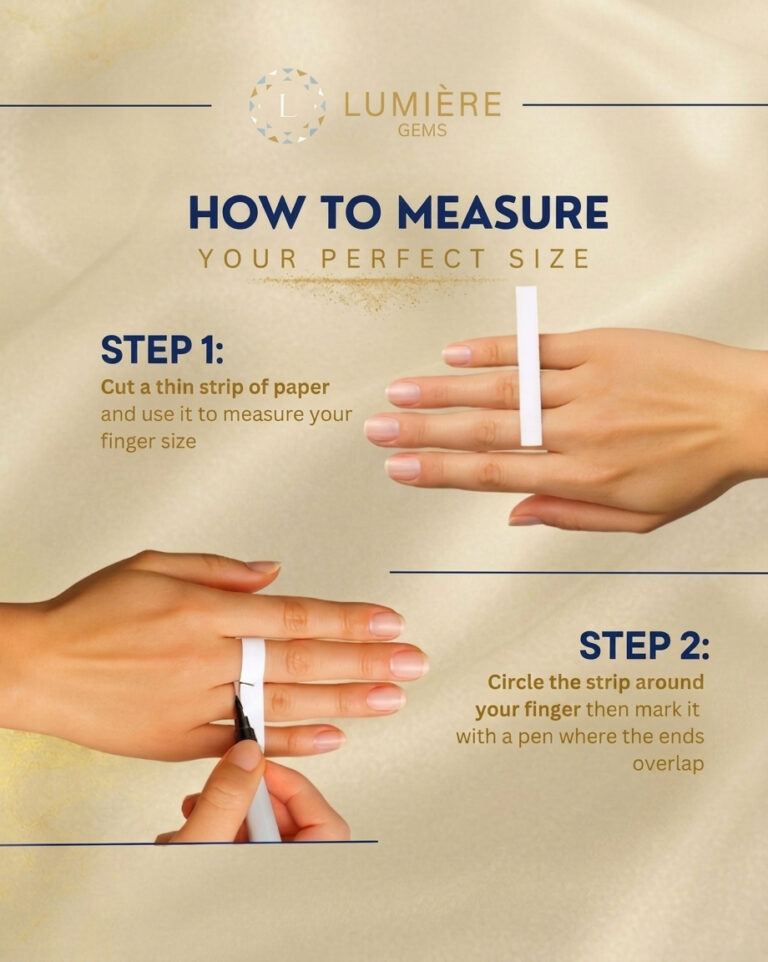 L LUMIÈRE GEMS

HOW TO MEASURE
YOUR PERFECT SIZE

STEP 1:
Cut a thin strip of paper and use it to measure your finger size

STEP 2:
Circle the strip around your finger then mark it with a pen where the ends overlap